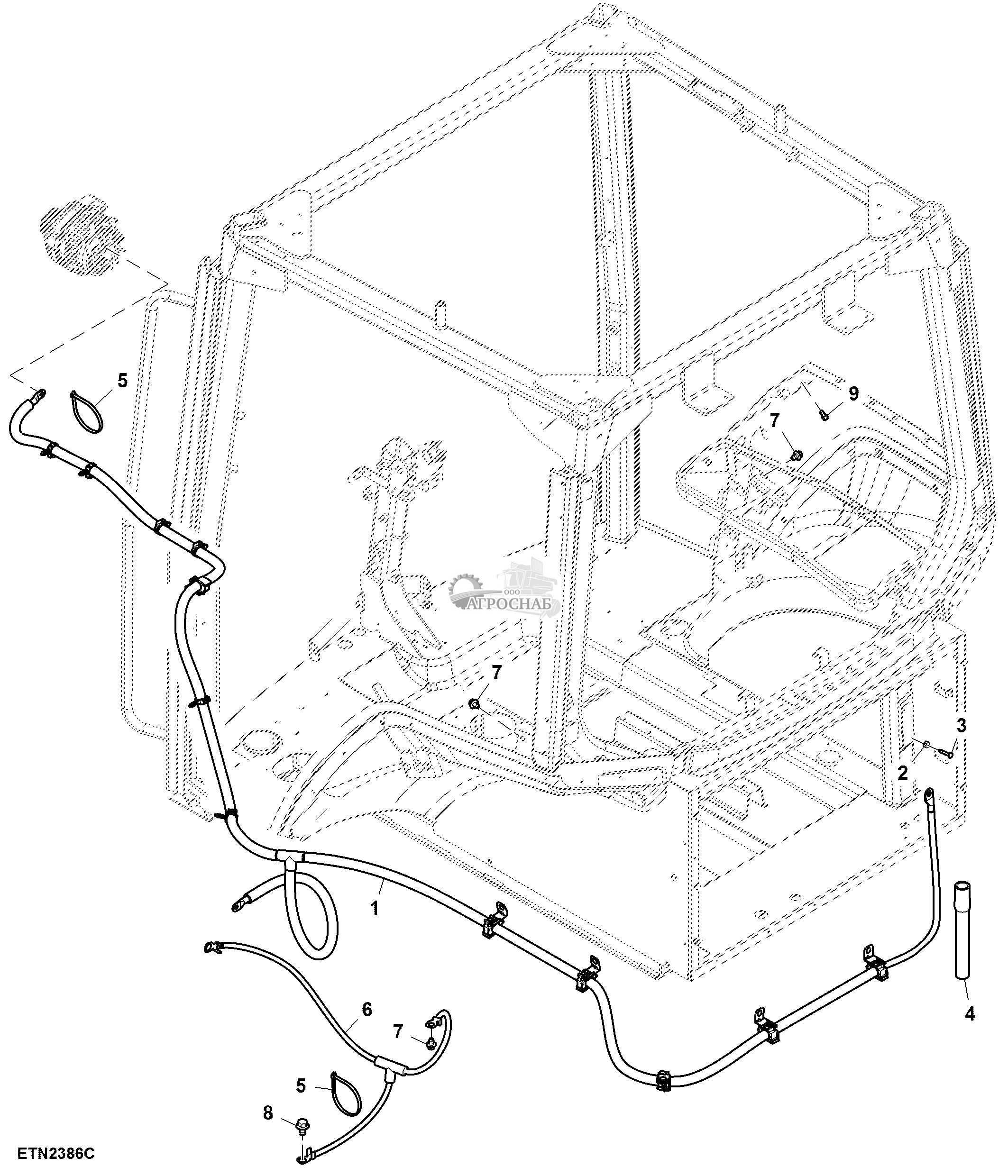 5
9
7
ООО
АГРОСНАБ
7
3
2
1
4
6
7
5
8
ETN2386C